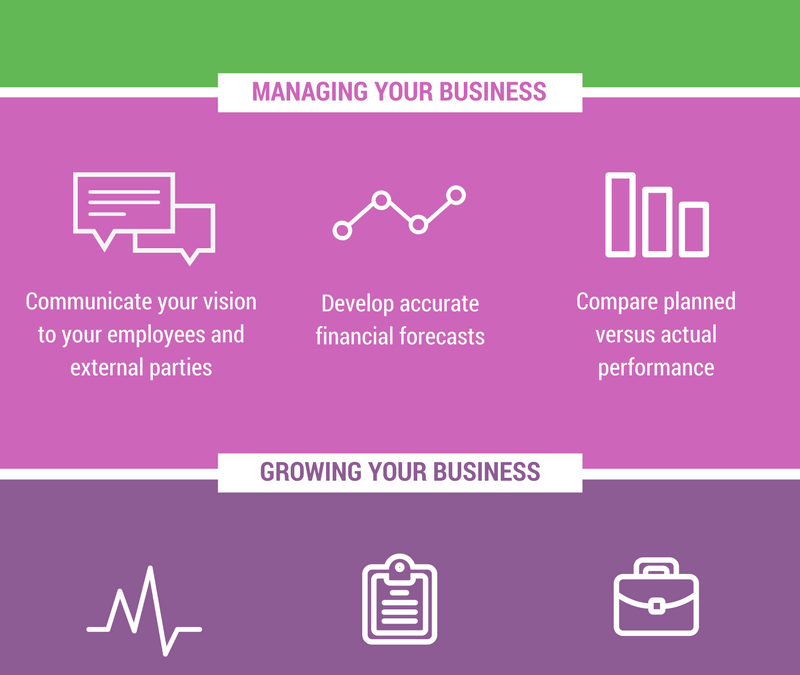 MANAGING YOUR BUSINESS

Communicate your vision to your employees and external parties

Develop accurate financial forecasts

Compare planned versus actual performance

GROWING YOUR BUSINESS